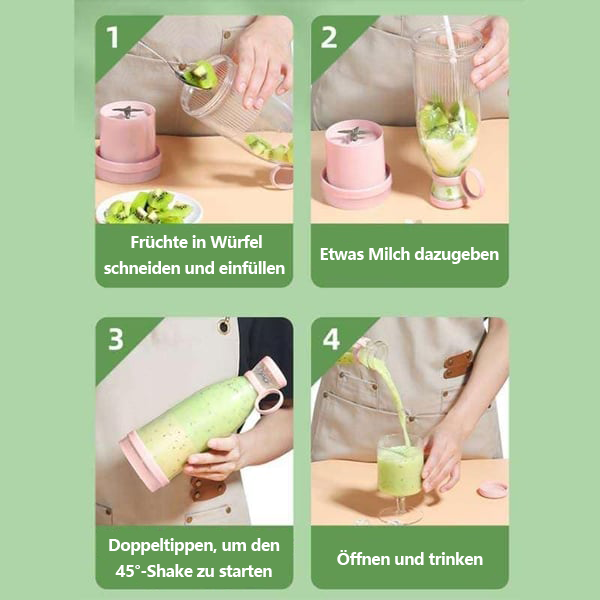 1

Früchte in Würfel schneiden und einfüllen

2

Etwas Milch dazugeben

3

Doppeltippen, um den 45°-Shake zu starten

4

Öffnen und trinken